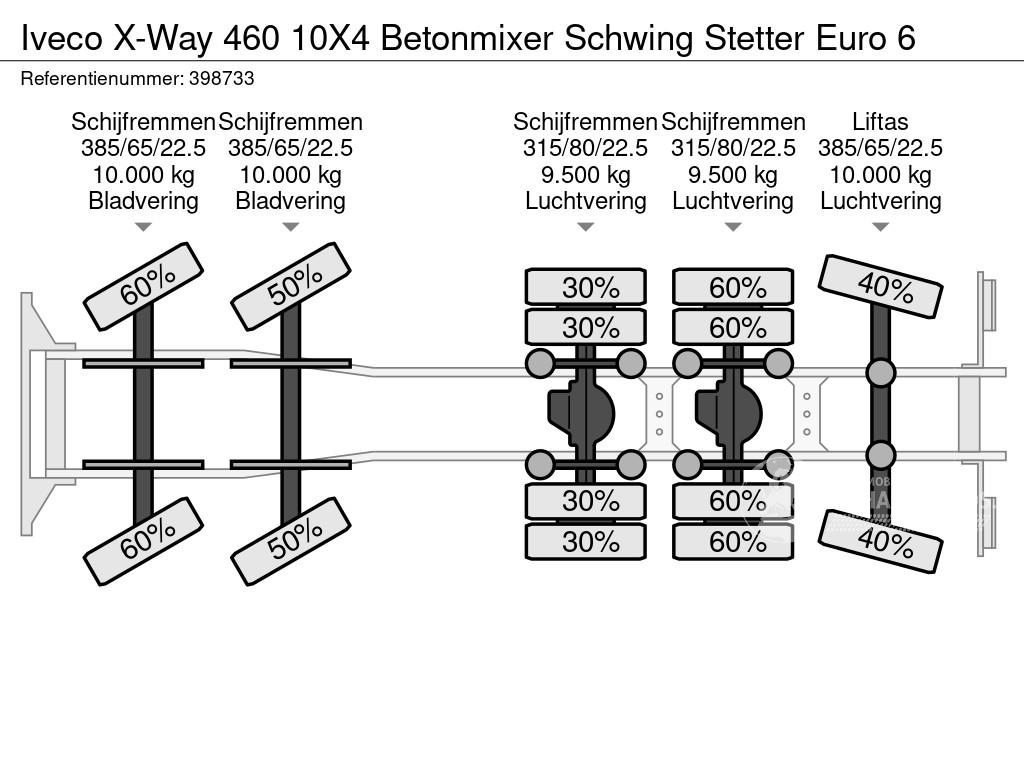 Iveco X-Way 460 10X4 Betonmixer Schwing Stetter Euro 6
Referentienummer: 398733

Schijfremmen
385/65/22.5
10.000 kg
Bladvering

Schijfremmen
385/65/22.5
10.000 kg
Bladvering

Schijfremmen
315/80/22.5
9.500 kg
Luchtvering

Schijfremmen
315/80/22.5
9.500 kg
Luchtvering

Liftas
385/65/22.5
10.000 kg
Luchtvering

60%
50%
30%
30%
60%
60%
40%

60%
50%
30%
30%
60%
60%
40%