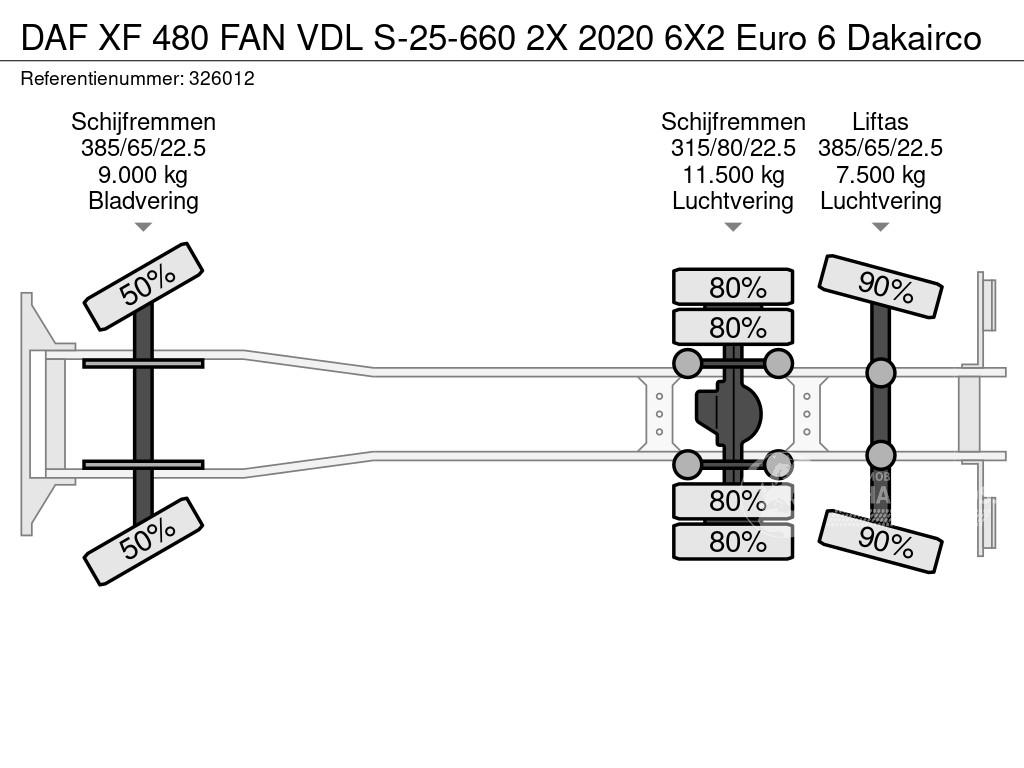 DAF XF 480 FAN VDL S-25-660 2X 2020 6X2 Euro 6 Dakairco
Referentienummer: 326012

Schijfremmen
385/65/22.5
9.000 kg
Bladvering

Schijfremmen
315/80/22.5
11.500 kg
Luchtvering

Liftas
385/65/22.5
7.500 kg
Luchtvering

50%
50%
80%
80%
80%
80%
90%
90%